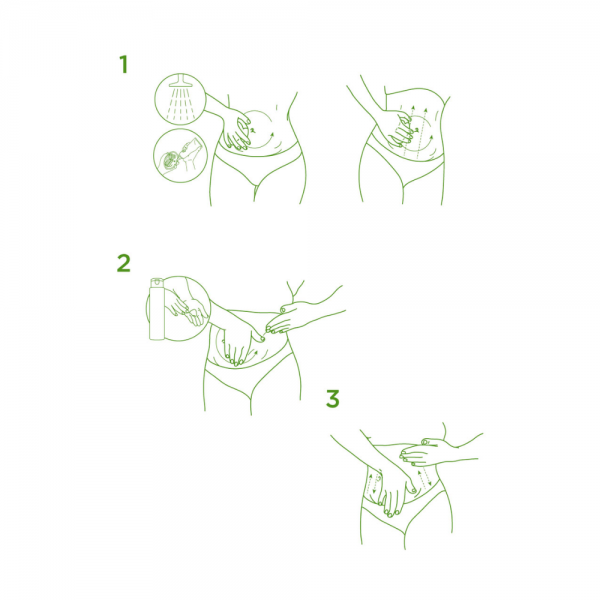 1

2

3