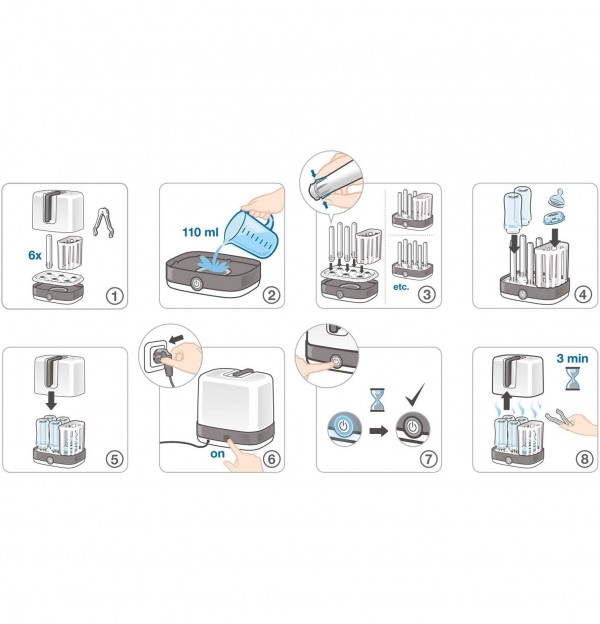 6x
1
110 ml
2
etc.
3
4
5
on
6
7
3 min
8