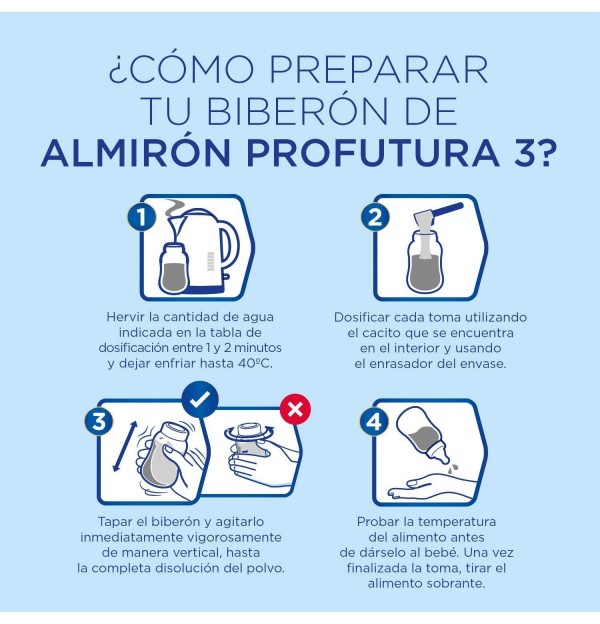 ¿CÓMO PREPARAR TU BIBERÓN DE ALMIRÓN PROFUTURA 3?

1

Hervir la cantidad de agua indicada en la tabla de dosificación entre 1 y 2 minutos y dejar enfriar hasta 40ºC.

2

Dosificar cada toma utilizando el cacito que se encuentra en el interior y usando el enrasador del envase.

3

Tapar el biberón y agitarlo inmediatamente vigorosamente de manera vertical, hasta la completa disolución del polvo.

4

Probar la temperatura del alimento antes de dárselo al bebé. Una vez finalizada la toma, tirar el alimento sobrante.