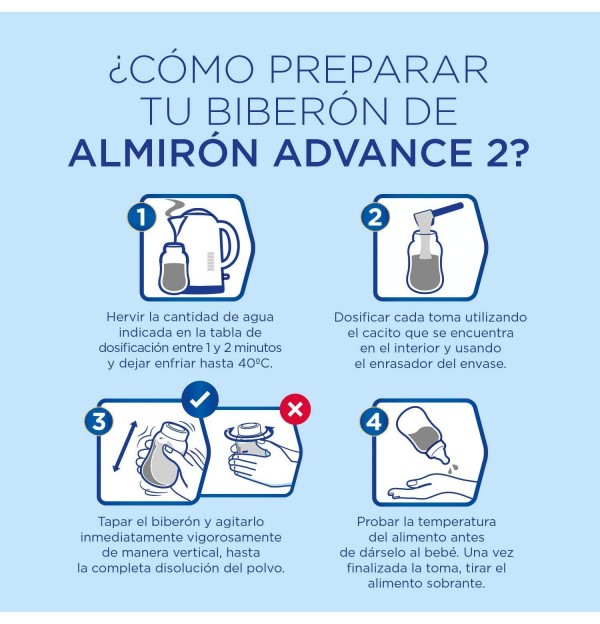 ¿CÓMO PREPARAR TU BIBERÓN DE ALMIRÓN ADVANCE 2?

1

Hervir la cantidad de agua indicada en la tabla de dosificación entre 1 y 2 minutos y dejar enfriar hasta 40ºC.

2

Dosificar cada toma utilizando el cacito que se encuentra en el interior y usando el enrasador del envase.

3

Tapar el biberón y agitarlo inmediatamente vigorosamente de manera vertical, hasta la completa disolución del polvo.

4

Probar la temperatura del alimento antes de dárselo al bebé. Una vez finalizada la toma, tirar el alimento sobrante.