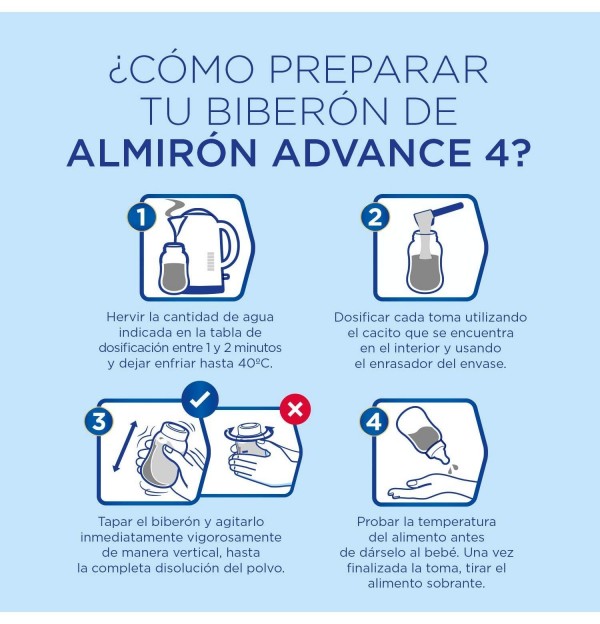 ¿CÓMO PREPARAR TU BIBERÓN DE ALMIRÓN ADVANCE 4?

1

Hervir la cantidad de agua indicada en la tabla de dosificación entre 1 y 2 minutos y dejar enfriar hasta 40ºC.

2

Dosificar cada toma utilizando el cacito que se encuentra en el interior y usando el enrasador del envase.

3

Tapar el biberón y agitarlo inmediatamente vigorosamente de manera vertical, hasta la completa disolución del polvo.

4

Probar la temperatura del alimento antes de dárselo al bebé. Una vez finalizada la toma, tirar el alimento sobrante.