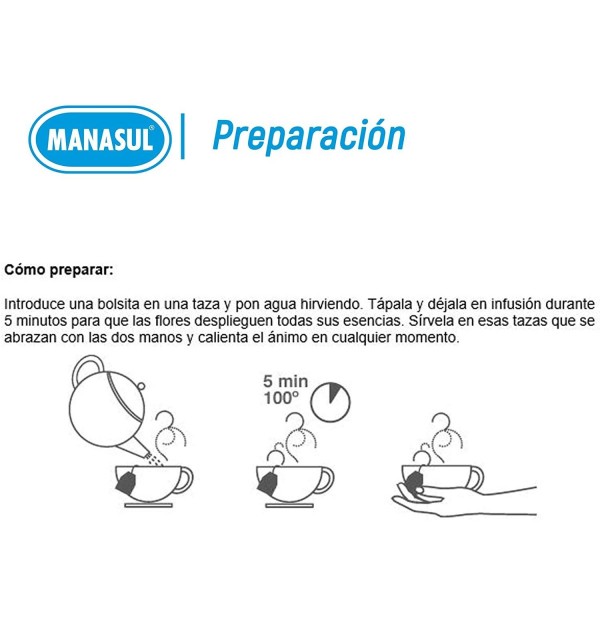 MANASUL®

Preparación

Cómo preparar:

Introduce una bolsita en una taza y pon agua hirviendo. Tápala y déjala en infusión durante 5 minutos para que las flores desplieguen todas sus esencias. Sírvela en esas tazas que se abrazan con las dos manos y calienta el ánimo en cualquier momento.

5 min
100º