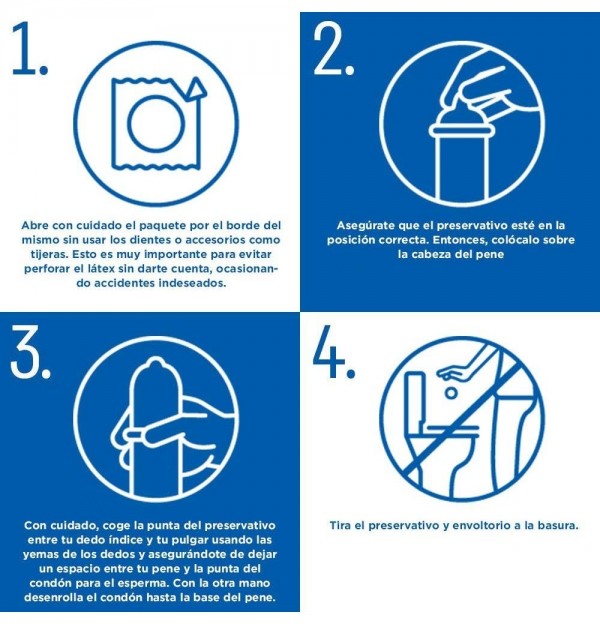 1.

Abre con cuidado el paquete por el borde del mismo sin usar los dientes o accesorios como tijeras. Esto es muy importante para evitar perforar el látex sin darte cuenta, ocasionando accidentes indeseados.

2.

Asegúrate que el preservativo esté en la posición correcta. Entonces, colócalo sobre la cabeza del pene

3.

Con cuidado, coge la punta del preservativo entre tu dedo índice y tu pulgar usando las yemas de los dedos y asegurándote de dejar un espacio entre tu pene y la punta del condón para el esperma. Con la otra mano desenrolla el condón hasta la base del pene.

4.

Tira el preservativo y envoltorio a la basura.