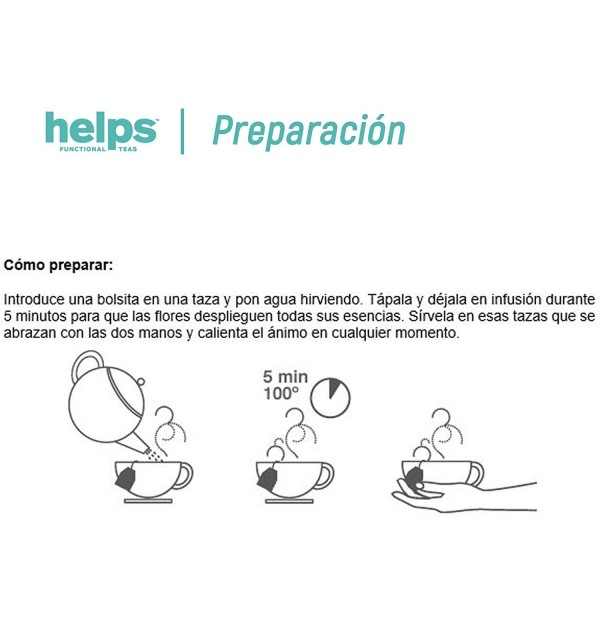 helps™
FUNCTIONAL TEAS

Preparación

Cómo preparar:

Introduce una bolsita en una taza y pon agua hirviendo. Tápala y déjala en infusión durante 5 minutos para que las flores desplieguen todas sus esencias. Sírvela en esas tazas que se abrazan con las dos manos y calienta el ánimo en cualquier momento.

5 min
100º