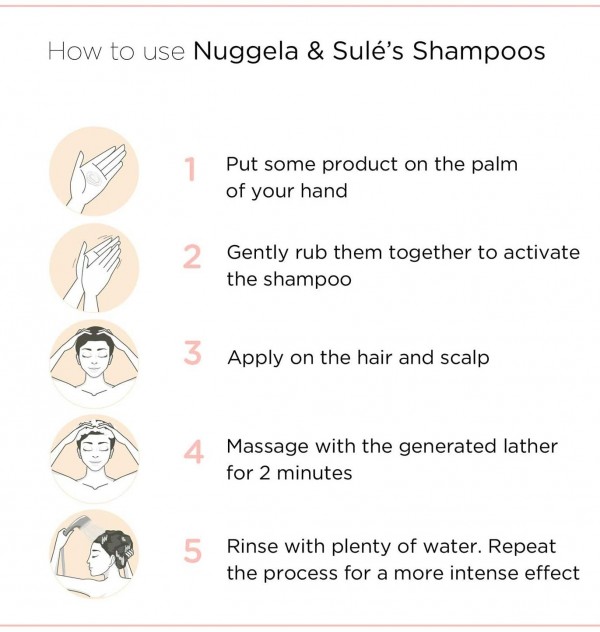 How to use Nuggela & Sulé's Shampoos

1 Put some product on the palm of your hand

2 Gently rub them together to activate the shampoo

3 Apply on the hair and scalp

4 Massage with the generated lather for 2 minutes

5 Rinse with plenty of water. Repeat the process for a more intense effect