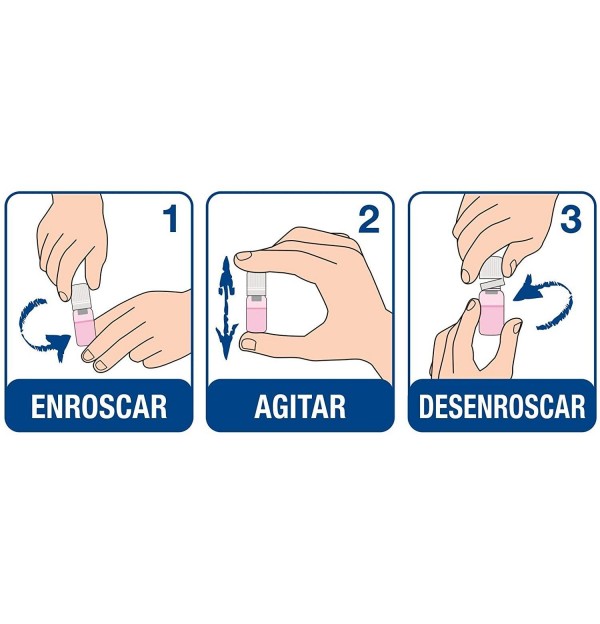 1
ENROSCAR

2
AGITAR

3
DESENROSCAR