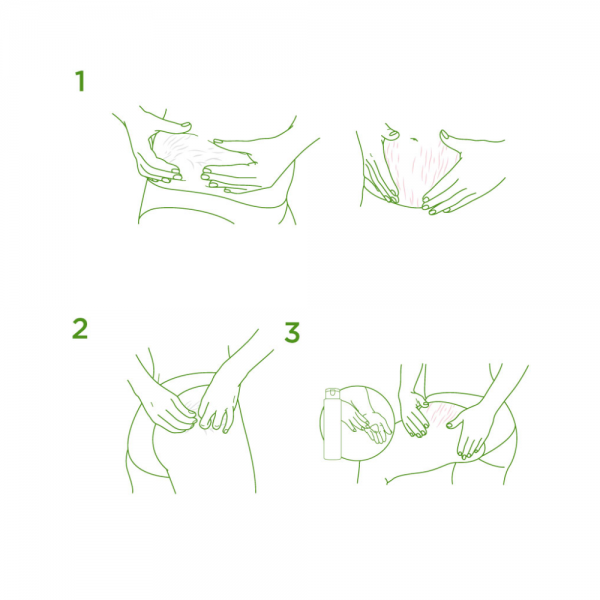 1

2

3