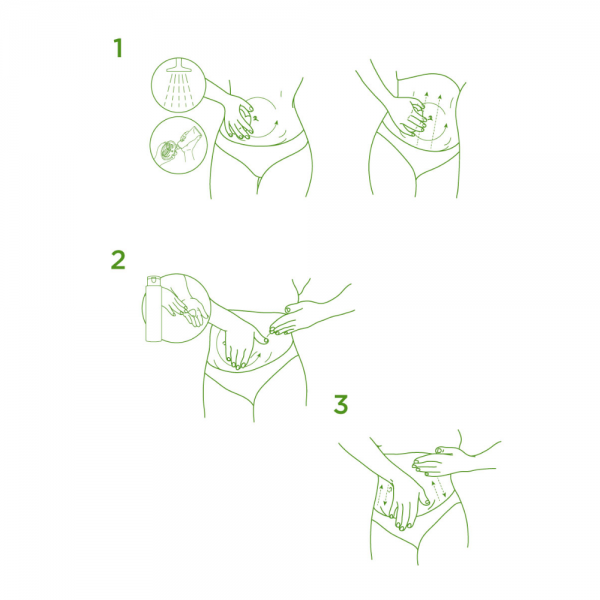 1

2

3