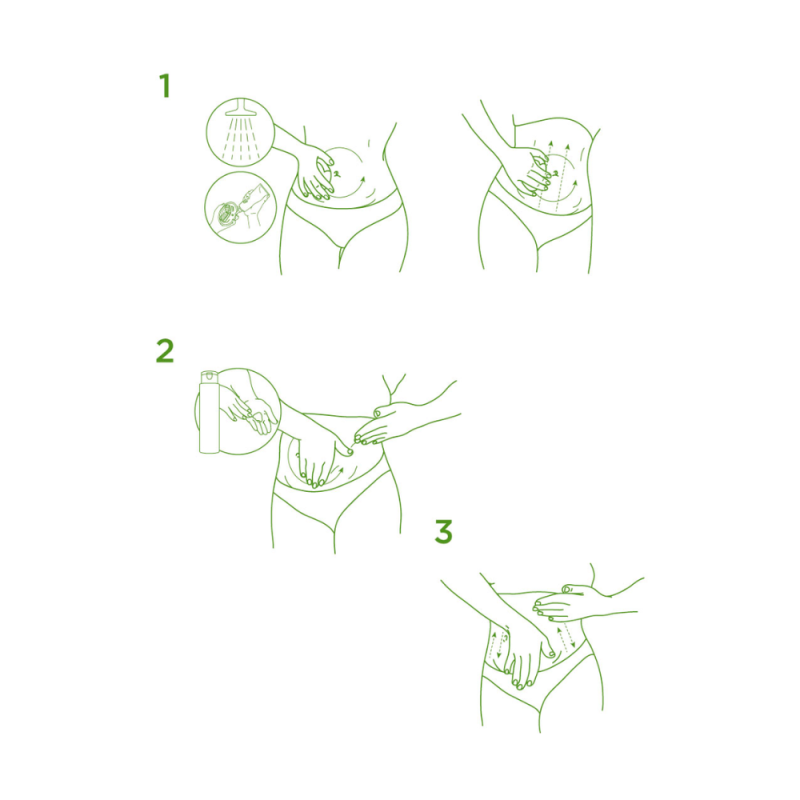 1

2

3