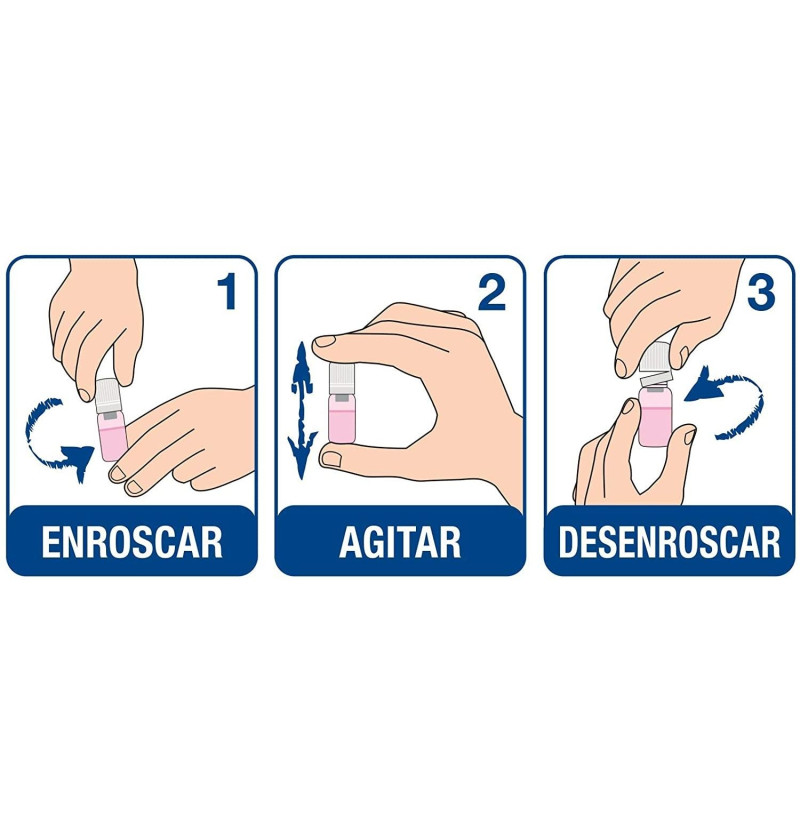 1
ENROSCAR

2
AGITAR

3
DESENROSCAR